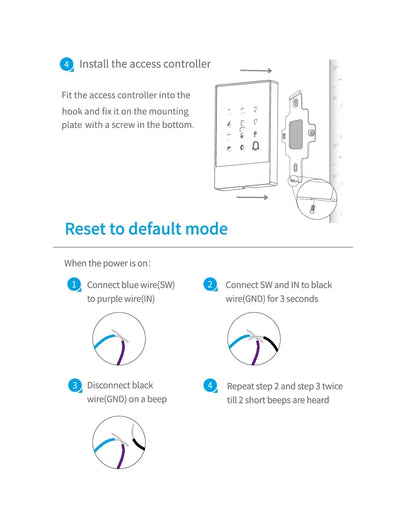 4 Install the access controller

Fit the access controller into the hook and fix it on the mounting plate with a screw in the bottom.

Reset to default mode

When the power is on:

1 Connect blue wire(SW) to purple wire(IN)

2 Connect SW and IN to black wire(GND) for 3 seconds

3 Disconnect black wire(GND) on a beep

4 Repeat step 2 and step 3 twice till 2 short beeps are heard